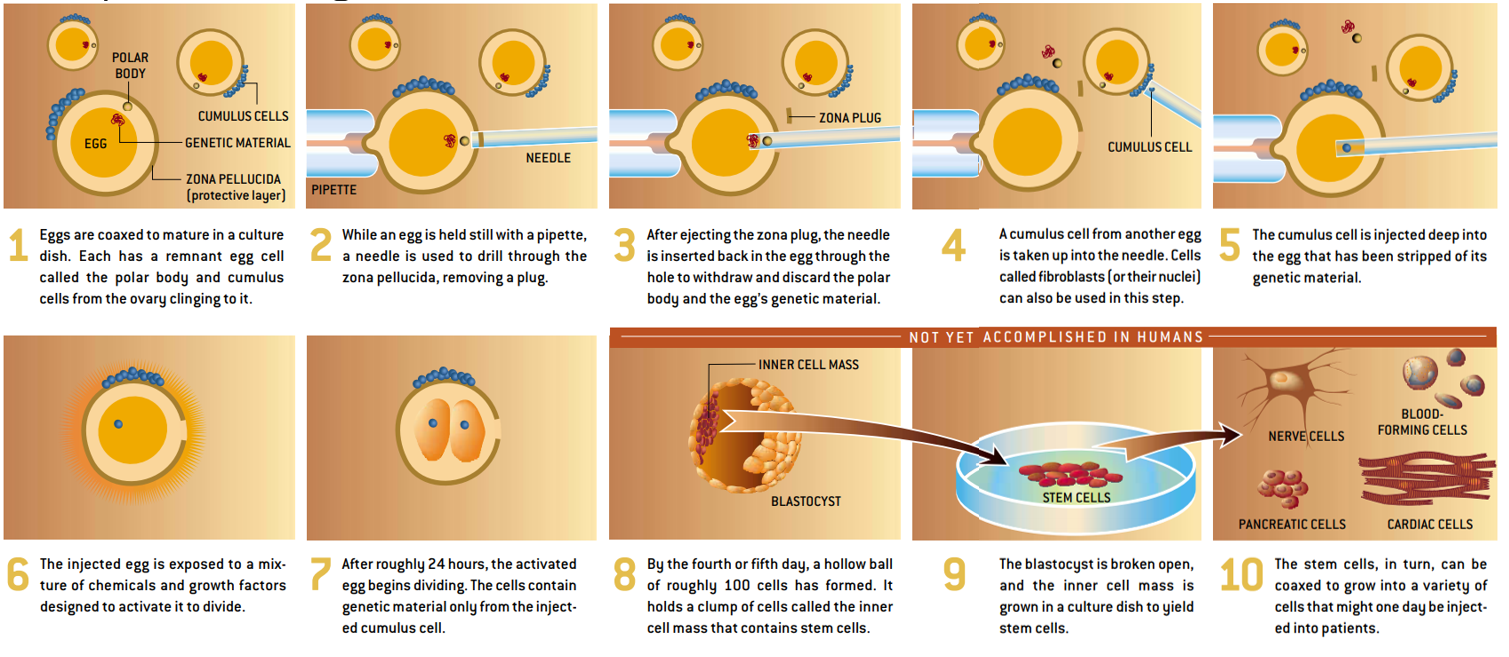 POLAR BODY

CUMULUS CELLS

EGG

GENETIC MATERIAL

ZONA PELLUCIDA (protective layer)

1 Eggs are coaxed to mature in a culture dish. Each has a remnant egg cell called the polar body and cumulus cells from the ovary clinging to it.

PIPETTE

NEEDLE

2 While an egg is held still with a pipette, a needle is used to drill through the zona pellucida, removing a plug.

ZONA PLUG

3 After ejecting the zona plug, the needle is inserted back in the egg through the hole to withdraw and discard the polar body and the egg's genetic material.

CUMULUS CELL

4 A cumulus cell from another egg is taken up into the needle. Cells called fibroblasts (or their nuclei) can also be used in this step.

5 The cumulus cell is injected deep into the egg that has been stripped of its genetic material.

6 The injected egg is exposed to a mixture of chemicals and growth factors designed to activate it to divide.

7 After roughly 24 hours, the activated egg begins dividing. The cells contain genetic material only from the injected cumulus cell.

NOT YET ACCOMPLISHED IN HUMANS

INNER CELL MASS

BLASTOCYST

8 By the fourth or fifth day, a hollow ball of roughly 100 cells has formed. It holds a clump of cells called the inner cell mass that contains stem cells.

STEM CELLS

9 The blastocyst is broken open, and the inner cell mass is grown in a culture dish to yield stem cells.

NERVE CELLS

BLOOD-FORMING CELLS

PANCREATIC CELLS

CARDIAC CELLS

10 The stem cells, in turn, can be coaxed to grow into a variety of cells that might one day be injected into patients.